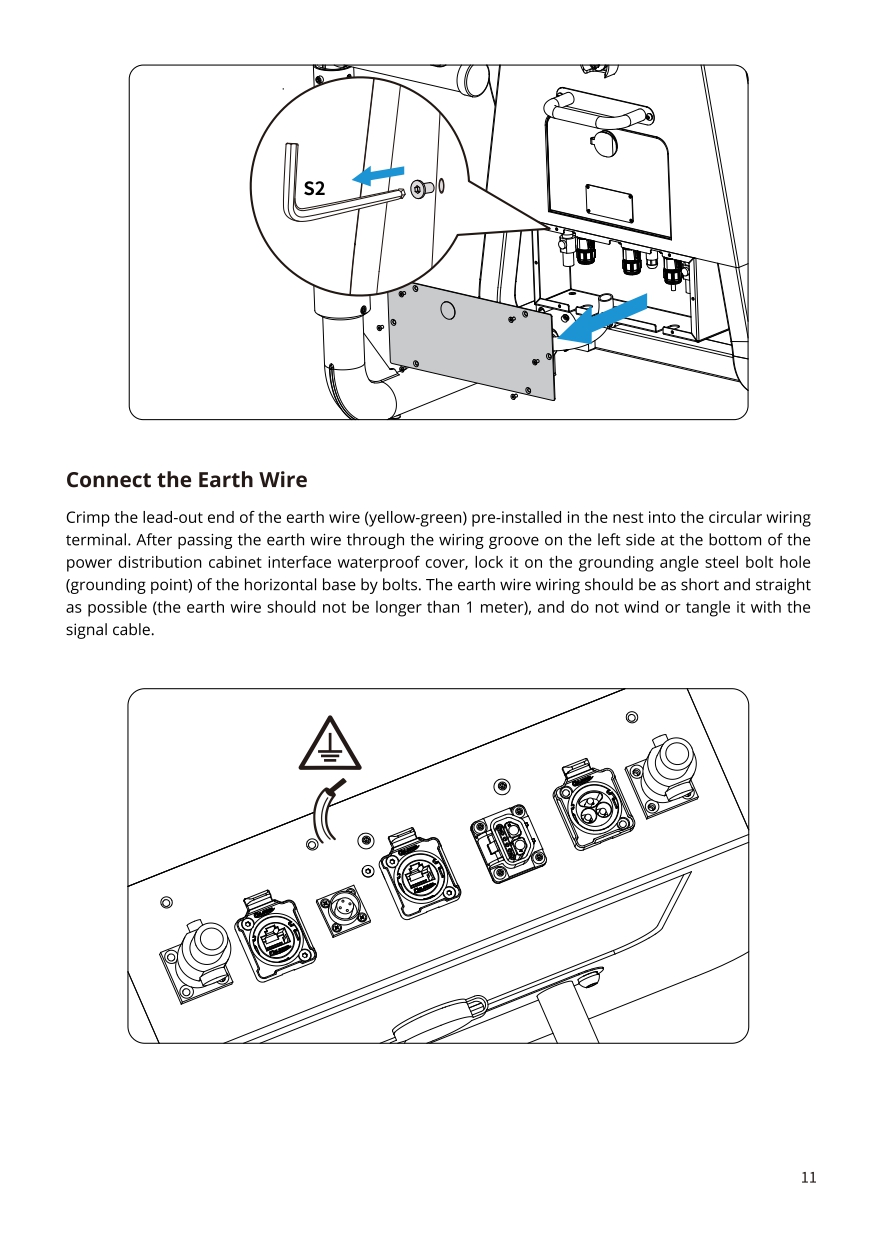 S2

Connect the Earth Wire

Crimp the lead-out end of the earth wire (yellow-green) pre-installed in the nest into the circular wiring terminal. After passing the earth wire through the wiring groove on the left side at the bottom of the power distribution cabinet interface waterproof cover, lock it on the grounding angle steel bolt hole (grounding point) of the horizontal base by bolts. The earth wire wiring should be as short and straight as possible (the earth wire should not be longer than 1 meter), and do not wind or tangle it with the signal cable.

11