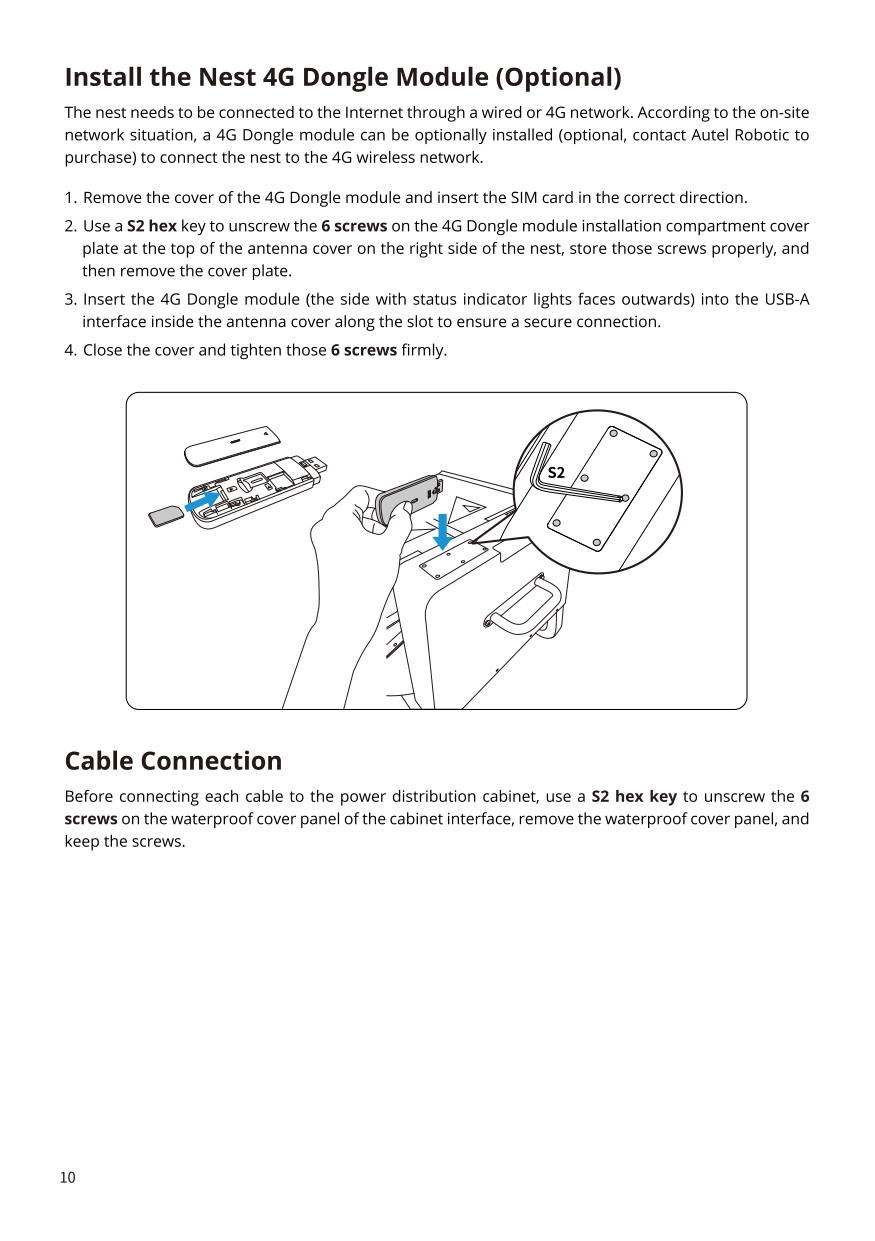 Install the Nest 4G Dongle Module (Optional)

The nest needs to be connected to the Internet through a wired or 4G network. According to the on-site network situation, a 4G Dongle module can be optionally installed (optional, contact Autel Robotic to purchase) to connect the nest to the 4G wireless network.

1. Remove the cover of the 4G Dongle module and insert the SIM card in the correct direction.
2. Use a S2 hex key to unscrew the 6 screws on the 4G Dongle module installation compartment cover plate at the top of the antenna cover on the right side of the nest, store those screws properly, and then remove the cover plate.
3. Insert the 4G Dongle module (the side with status indicator lights faces outwards) into the USB-A interface inside the antenna cover along the slot to ensure a secure connection.
4. Close the cover and tighten those 6 screws firmly.

S2

Cable Connection

Before connecting each cable to the power distribution cabinet, use a S2 hex key to unscrew the 6 screws on the waterproof cover panel of the cabinet interface, remove the waterproof cover panel, and keep the screws.

10