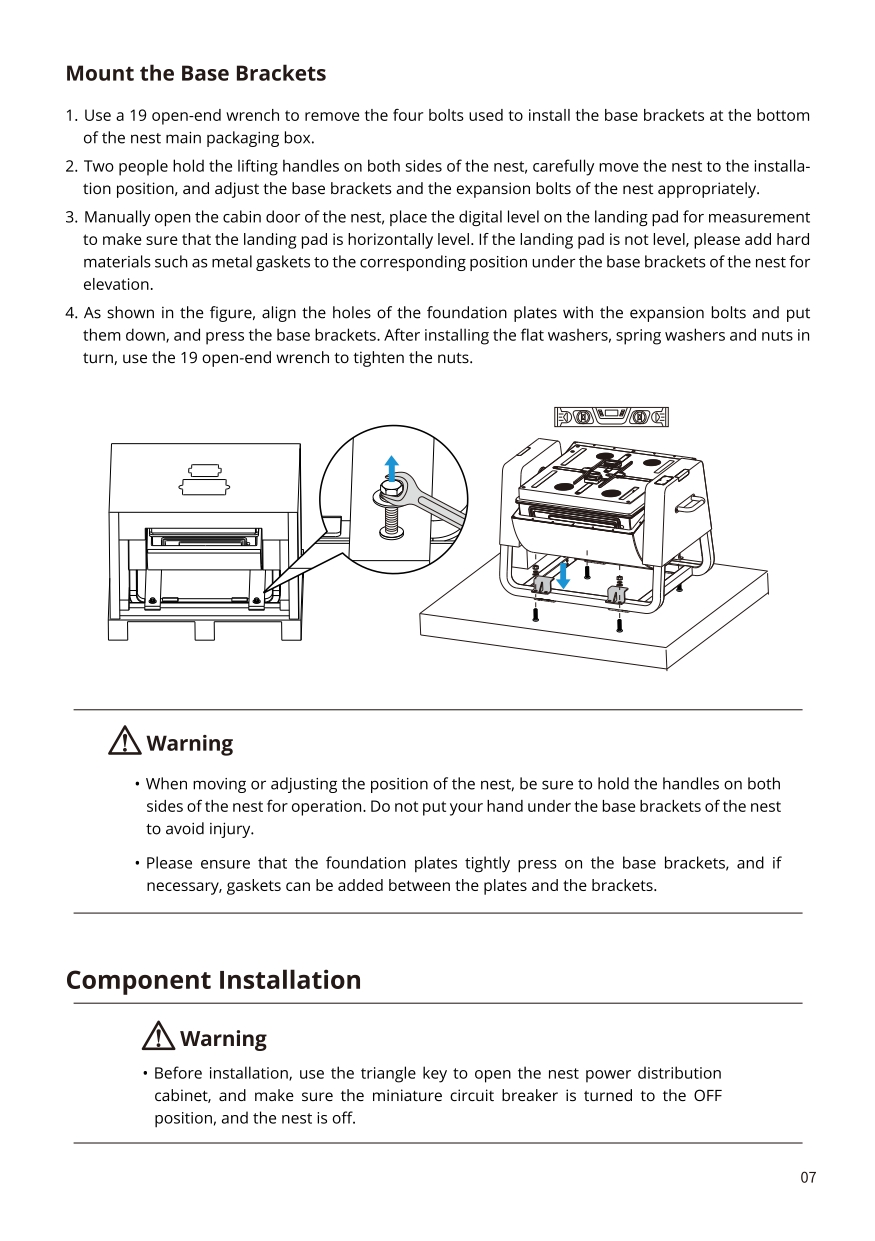 Mount the Base Brackets

1. Use a 19 open-end wrench to remove the four bolts used to install the base brackets at the bottom of the nest main packaging box.

2. Two people hold the lifting handles on both sides of the nest, carefully move the nest to the installation position, and adjust the base brackets and the expansion bolts of the nest appropriately.

3. Manually open the cabin door of the nest, place the digital level on the landing pad for measurement to make sure that the landing pad is horizontally level. If the landing pad is not level, please add hard materials such as metal gaskets to the corresponding position under the base brackets of the nest for elevation.

4. As shown in the figure, align the holes of the foundation plates with the expansion bolts and put them down, and press the base brackets. After installing the flat washers, spring washers and nuts in turn, use the 19 open-end wrench to tighten the nuts.

Warning

• When moving or adjusting the position of the nest, be sure to hold the handles on both sides of the nest for operation. Do not put your hand under the base brackets of the nest to avoid injury.

• Please ensure that the foundation plates tightly press on the base brackets, and if necessary, gaskets can be added between the plates and the brackets.

Component Installation

Warning

• Before installation, use the triangle key to open the nest power distribution cabinet, and make sure the miniature circuit breaker is turned to the OFF position, and the nest is off.

07