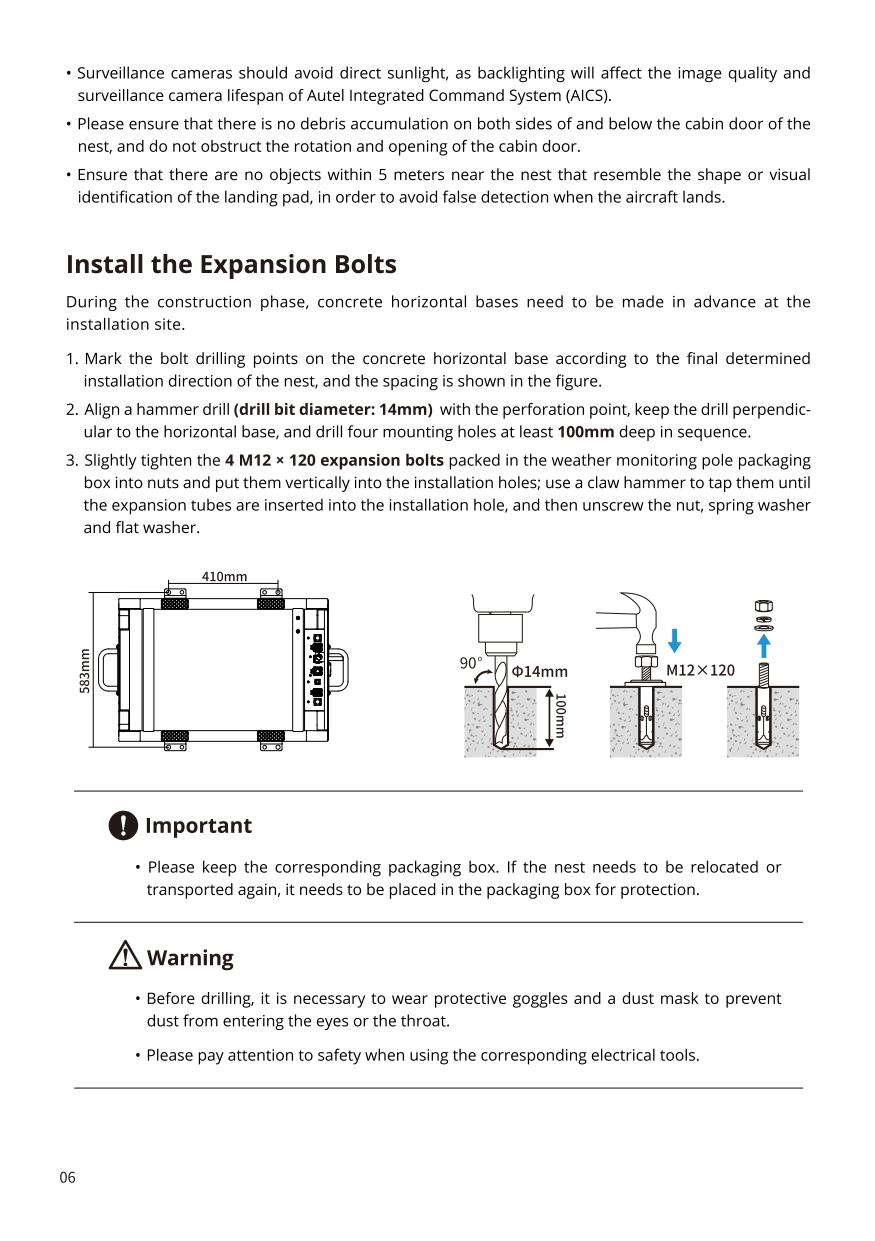 • Surveillance cameras should avoid direct sunlight, as backlighting will affect the image quality and surveillance camera lifespan of Autel Integrated Command System (AICS).

• Please ensure that there is no debris accumulation on both sides of and below the cabin door of the nest, and do not obstruct the rotation and opening of the cabin door.

• Ensure that there are no objects within 5 meters near the nest that resemble the shape or visual identification of the landing pad, in order to avoid false detection when the aircraft lands.

Install the Expansion Bolts

During the construction phase, concrete horizontal bases need to be made in advance at the installation site.

1. Mark the bolt drilling points on the concrete horizontal base according to the final determined installation direction of the nest, and the spacing is shown in the figure.

2. Align a hammer drill (drill bit diameter: 14mm) with the perforation point, keep the drill perpendicular to the horizontal base, and drill four mounting holes at least 100mm deep in sequence.

3. Slightly tighten the 4 M12 × 120 expansion bolts packed in the weather monitoring pole packaging box into nuts and put them vertically into the installation holes; use a claw hammer to tap them until the expansion tubes are inserted into the installation hole, and then unscrew the nut, spring washer and flat washer.

410mm

583mm

90°

Φ14mm

100mm

M12×120

Important

• Please keep the corresponding packaging box. If the nest needs to be relocated or transported again, it needs to be placed in the packaging box for protection.

Warning

• Before drilling, it is necessary to wear protective goggles and a dust mask to prevent dust from entering the eyes or the throat.

• Please pay attention to safety when using the corresponding electrical tools.

06