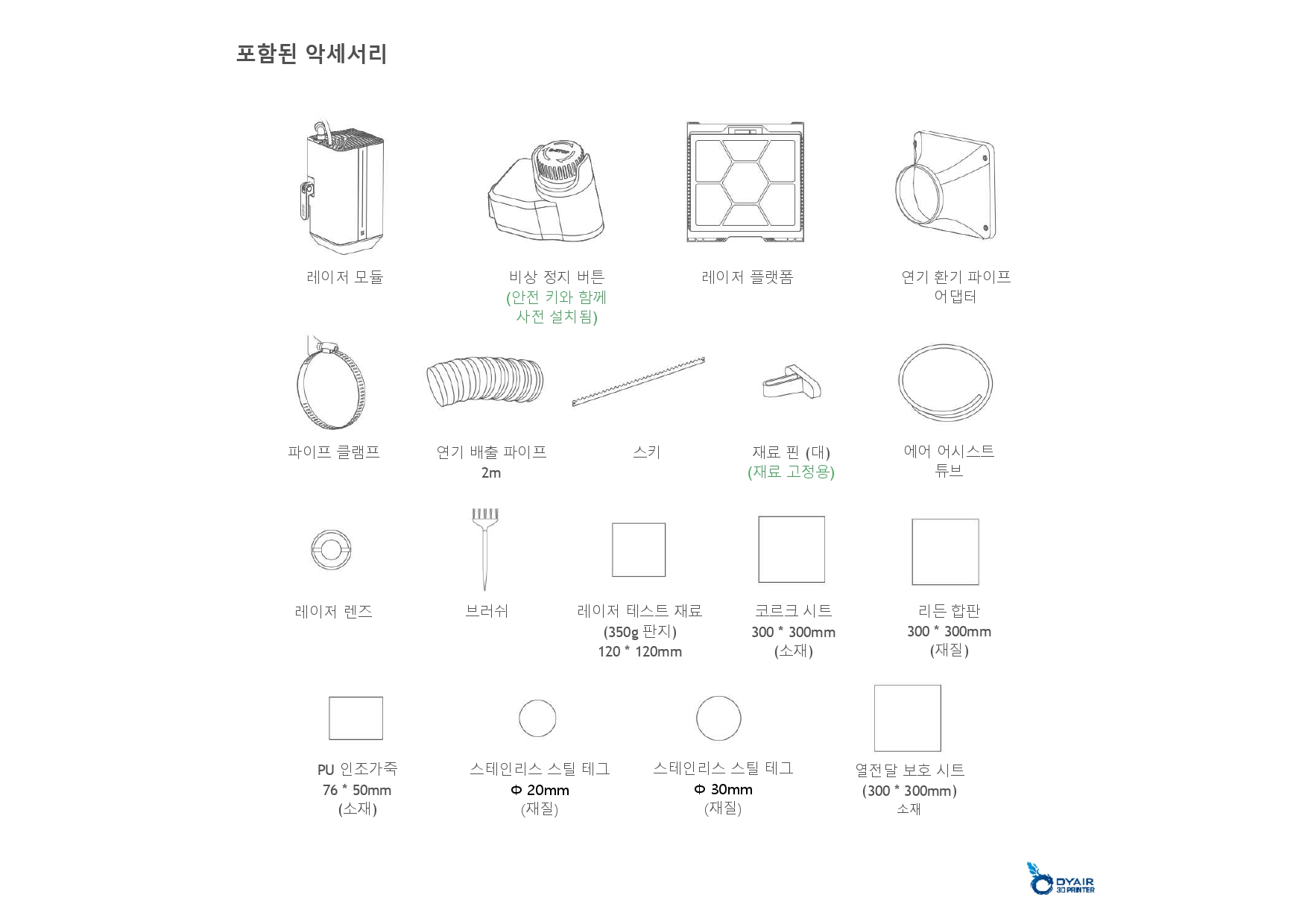 포함된 악세서리

레이저 모듈

비상 정지 버튼
(안전 키와 함께 사전 설치됨)

레이저 플랫폼

연기 환기 파이프 어댑터

파이프 클램프

연기 배출 파이프
2m

스키

재료 핀 (대)
(재료 고정용)

에어 어시스트 튜브

레이저 렌즈

브러쉬

레이저 테스트 재료
(350g 판지)
120 * 120mm

코르크 시트
300 * 300mm
(소재)

리든 합판
300 * 300mm
(재질)

PU 인조가죽
76 * 50mm
(소재)

스테인리스 스틸 테그
Φ 20mm
(재질)

스테인리스 스틸 테그
Φ 30mm
(재질)

열전달 보호 시트
(300 * 300mm)
소재

DYAIR
3D PRINTER