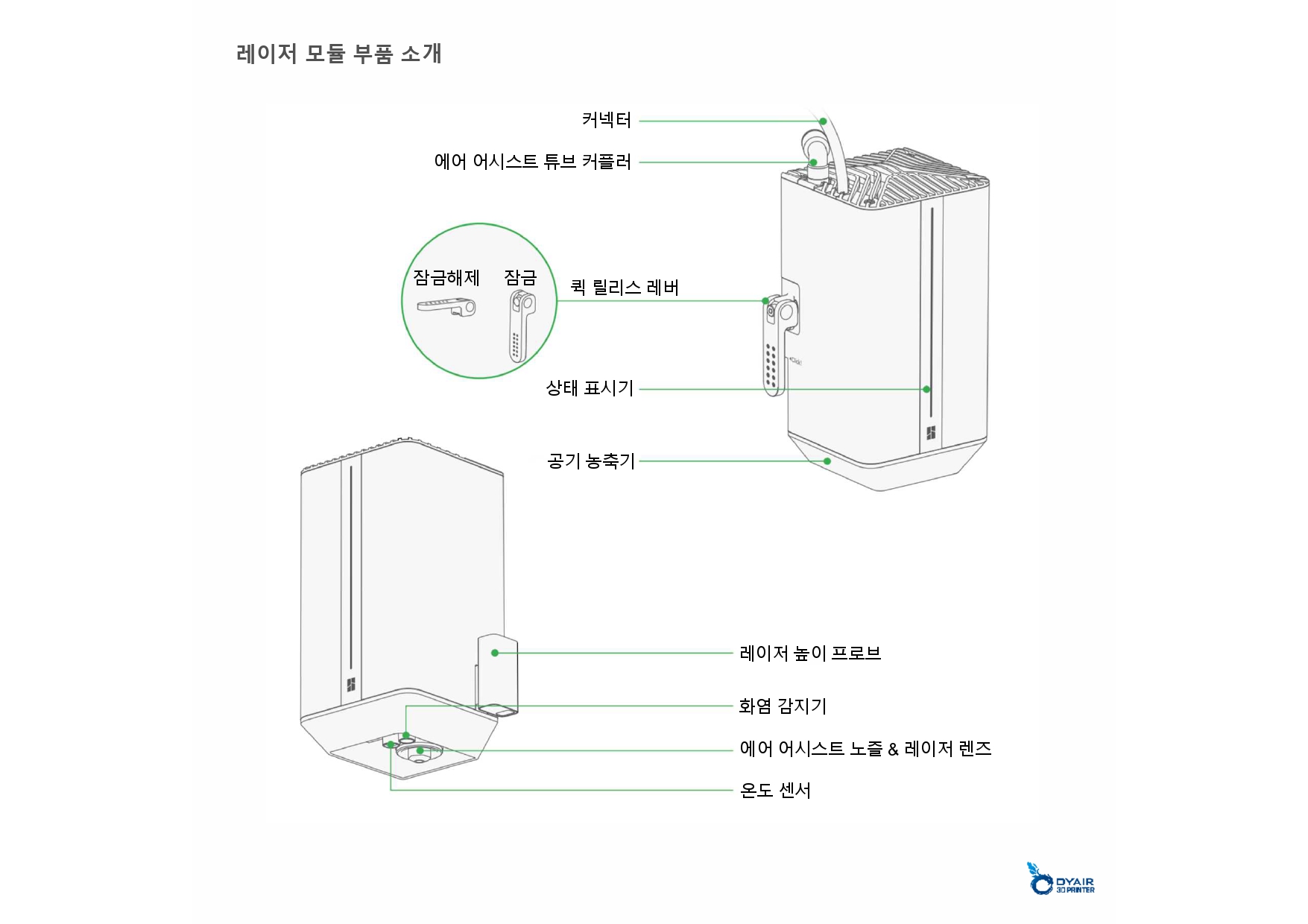 레이저 모듈 부품 소개

커넥터

에어 어시스트 튜브 커플러

잠금해제 잠금

퀵 릴리스 레버

상태 표시기

공기 농축기

레이저 높이 프로브

화염 감지기

에어 어시스트 노즐 & 레이저 렌즈

온도 센서

DYAIR 3D PRINTER